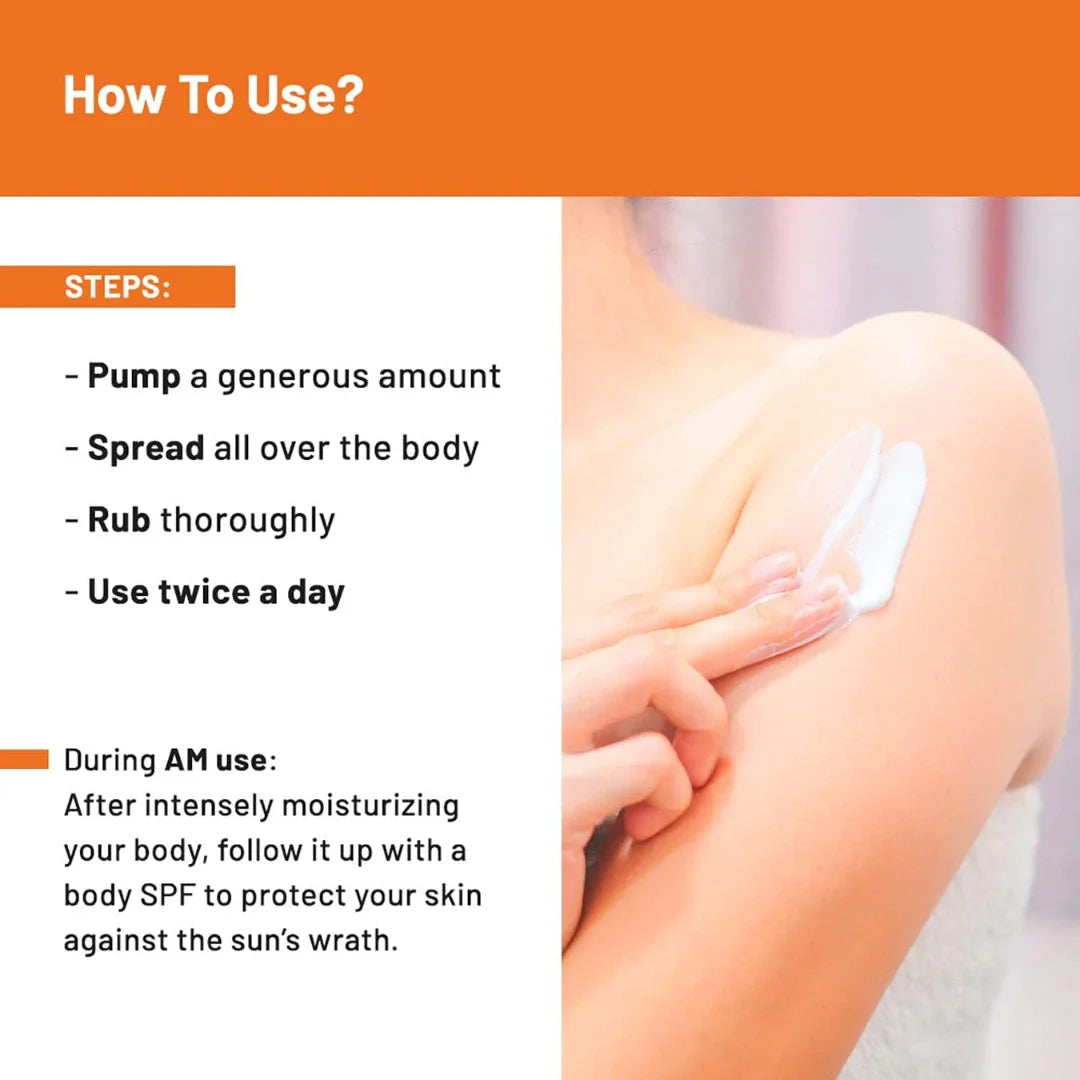 How To Use?

STEPS:

- Pump a generous amount

- Spread all over the body

- Rub thoroughly

- Use twice a day

During AM use:
After intensely moisturizing your body, follow it up with a body SPF to protect your skin against the sun's wrath.