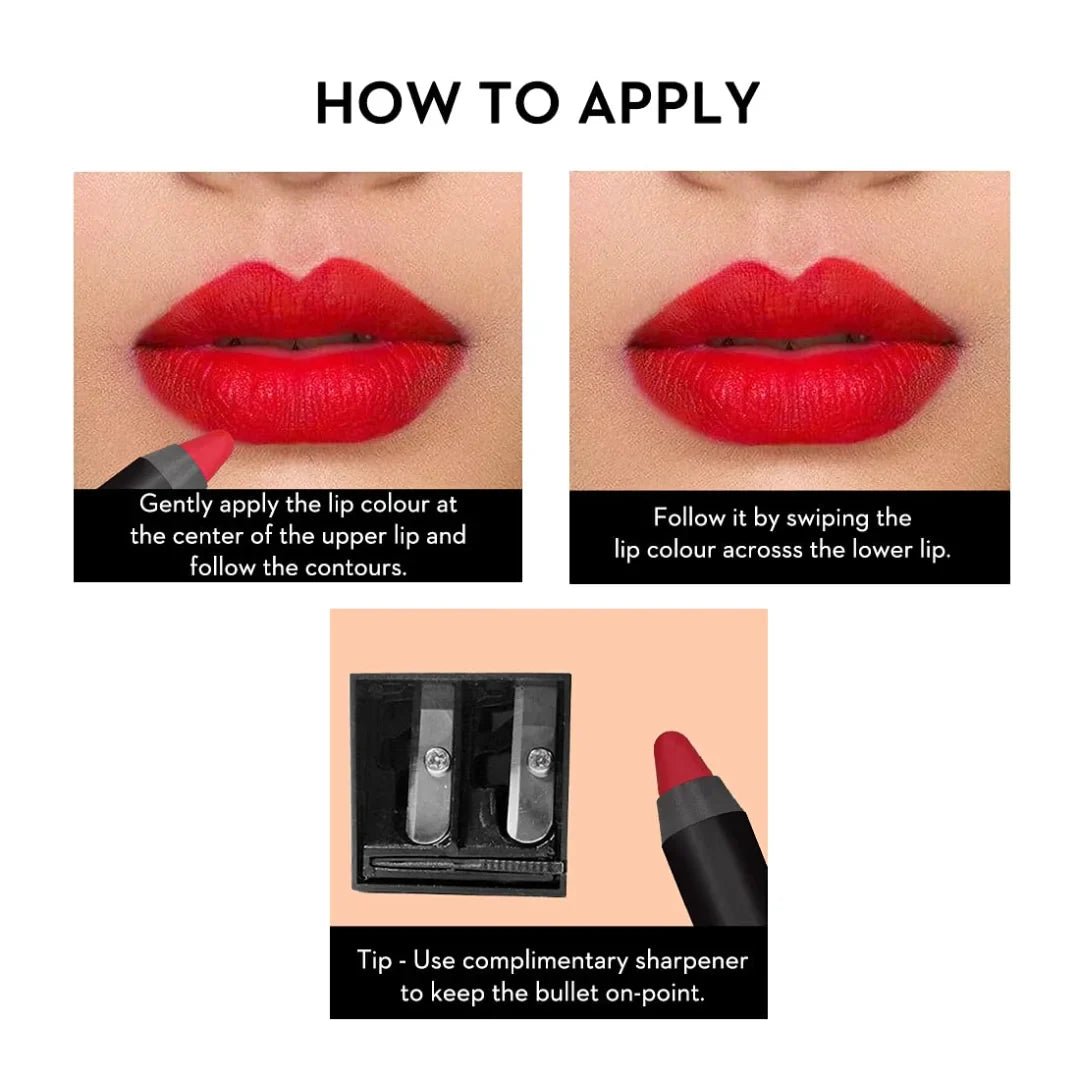 HOW TO APPLY

Gently apply the lip colour at the center of the upper lip and follow the contours.

Follow it by swiping the lip colour acrosss the lower lip.

Tip - Use complimentary sharpener to keep the bullet on-point.