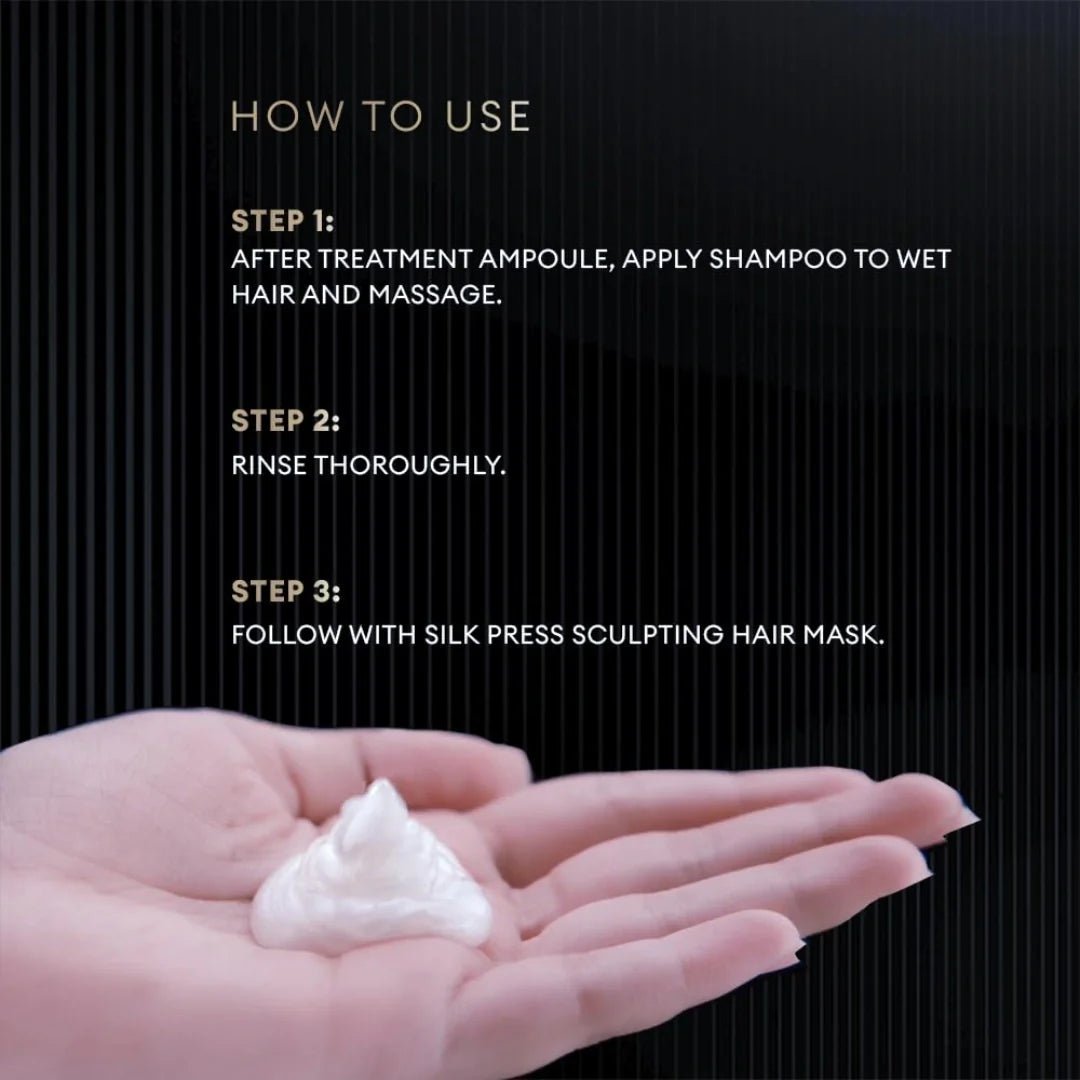 HOW TO USE

STEP 1:
AFTER TREATMENT AMPOULE, APPLY SHAMPOO TO WET HAIR AND MASSAGE.

STEP 2:
RINSE THOROUGHLY.

STEP 3:
FOLLOW WITH SILK PRESS SCULPTING HAIR MASK.