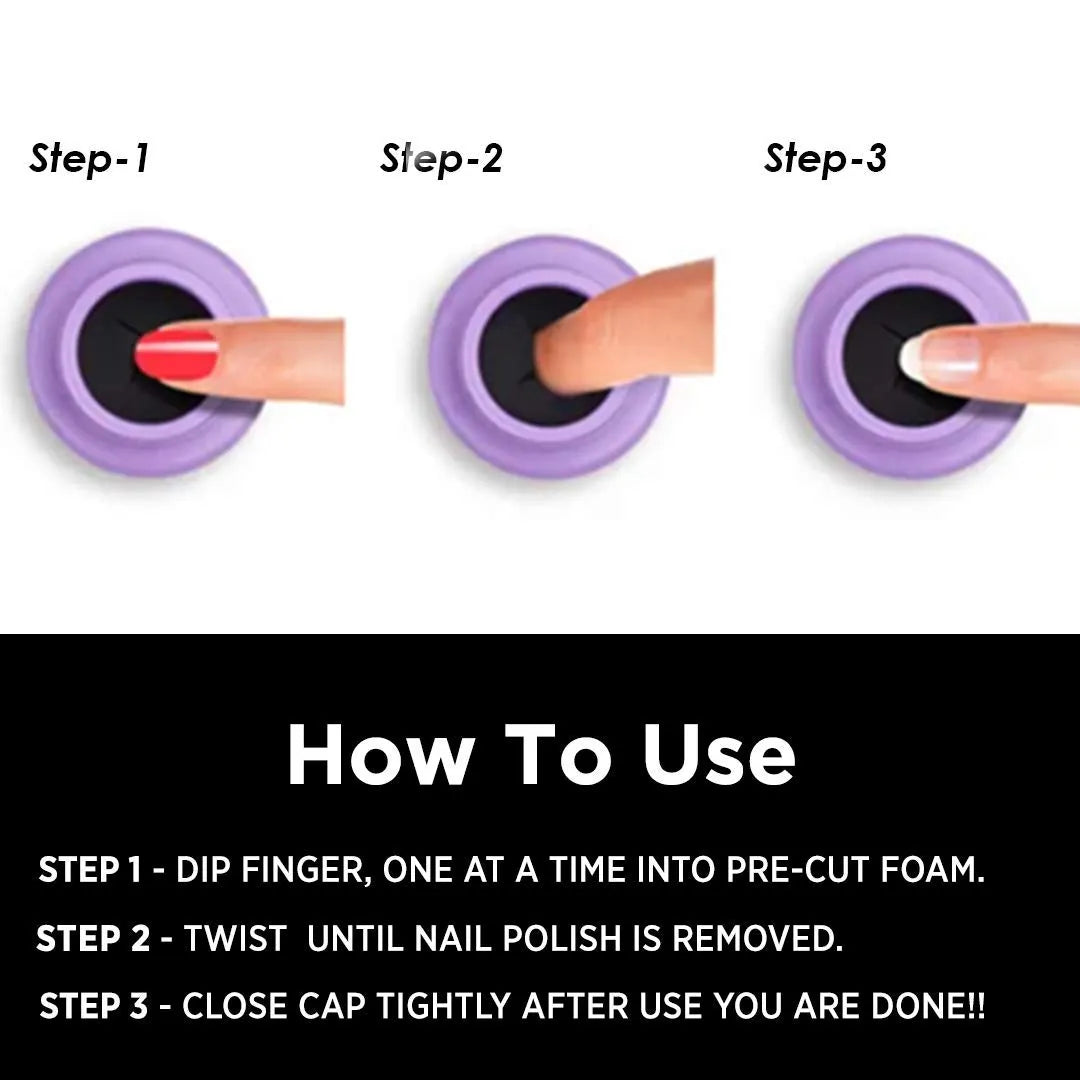 Step-1

Step-2

Step-3

How To Use

STEP 1 - DIP FINGER, ONE AT A TIME INTO PRE-CUT FOAM.

STEP 2 - TWIST UNTIL NAIL POLISH IS REMOVED.

STEP 3 - CLOSE CAP TIGHTLY AFTER USE YOU ARE DONE!!