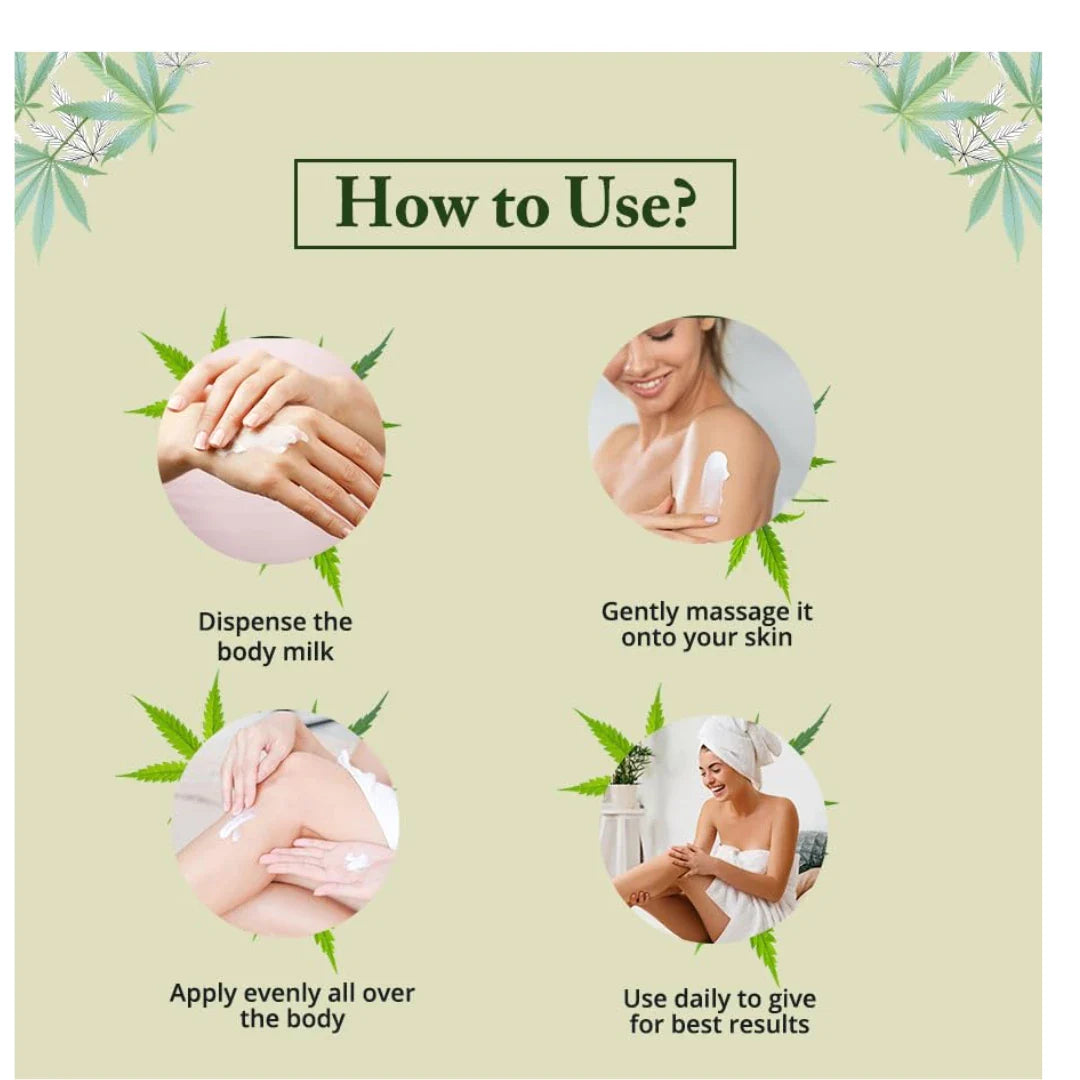 How to Use?

Dispense the body milk

Gently massage it onto your skin

Apply evenly all over the body

Use daily to give for best results