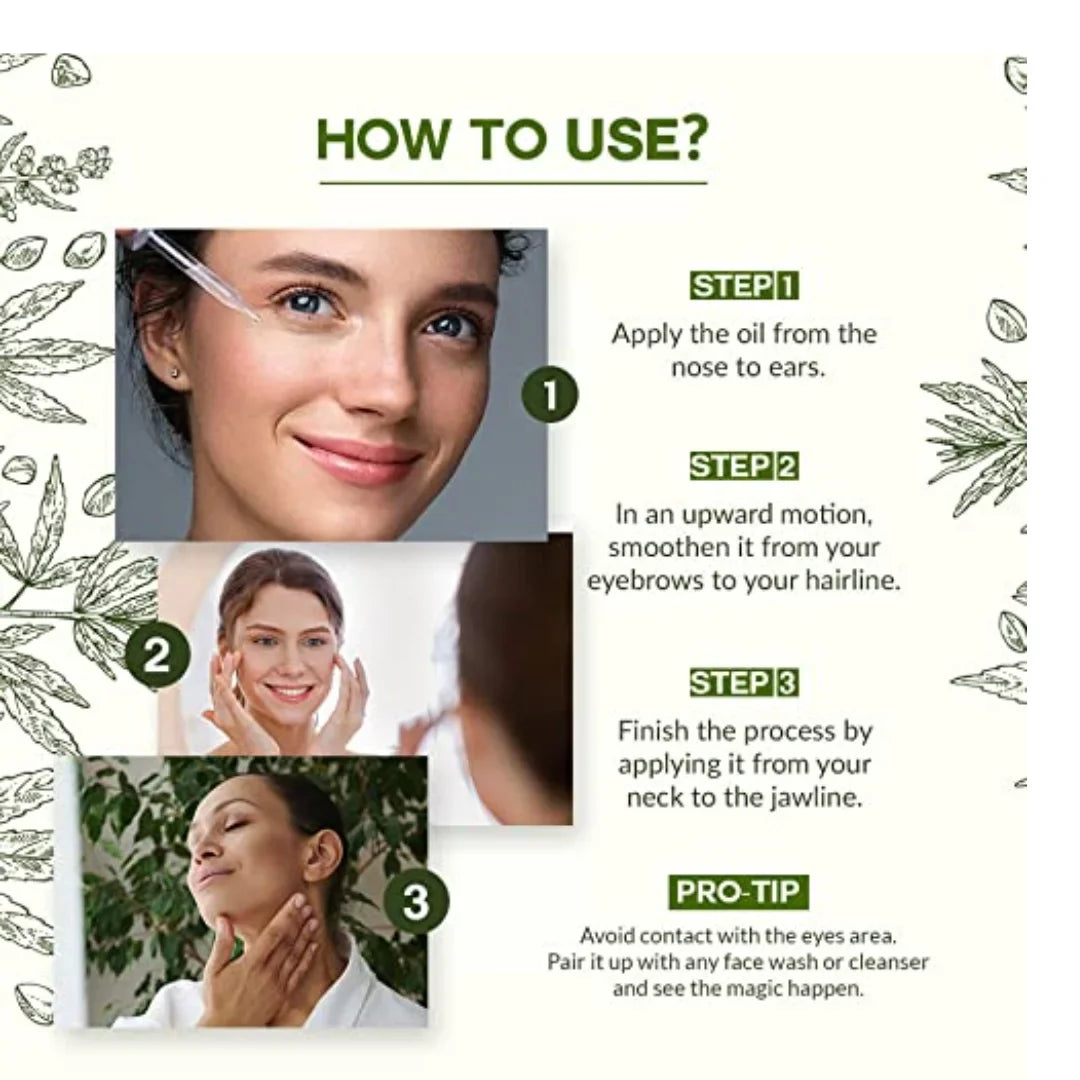 HOW TO USE?

1

2

3

STEP 1
Apply the oil from the nose to ears.

STEP 2
In an upward motion, smoothen it from your eyebrows to your hairline.

STEP 3
Finish the process by applying it from your neck to the jawline.

PRO-TIP
Avoid contact with the eyes area. Pair it up with any face wash or cleanser and see the magic happen.