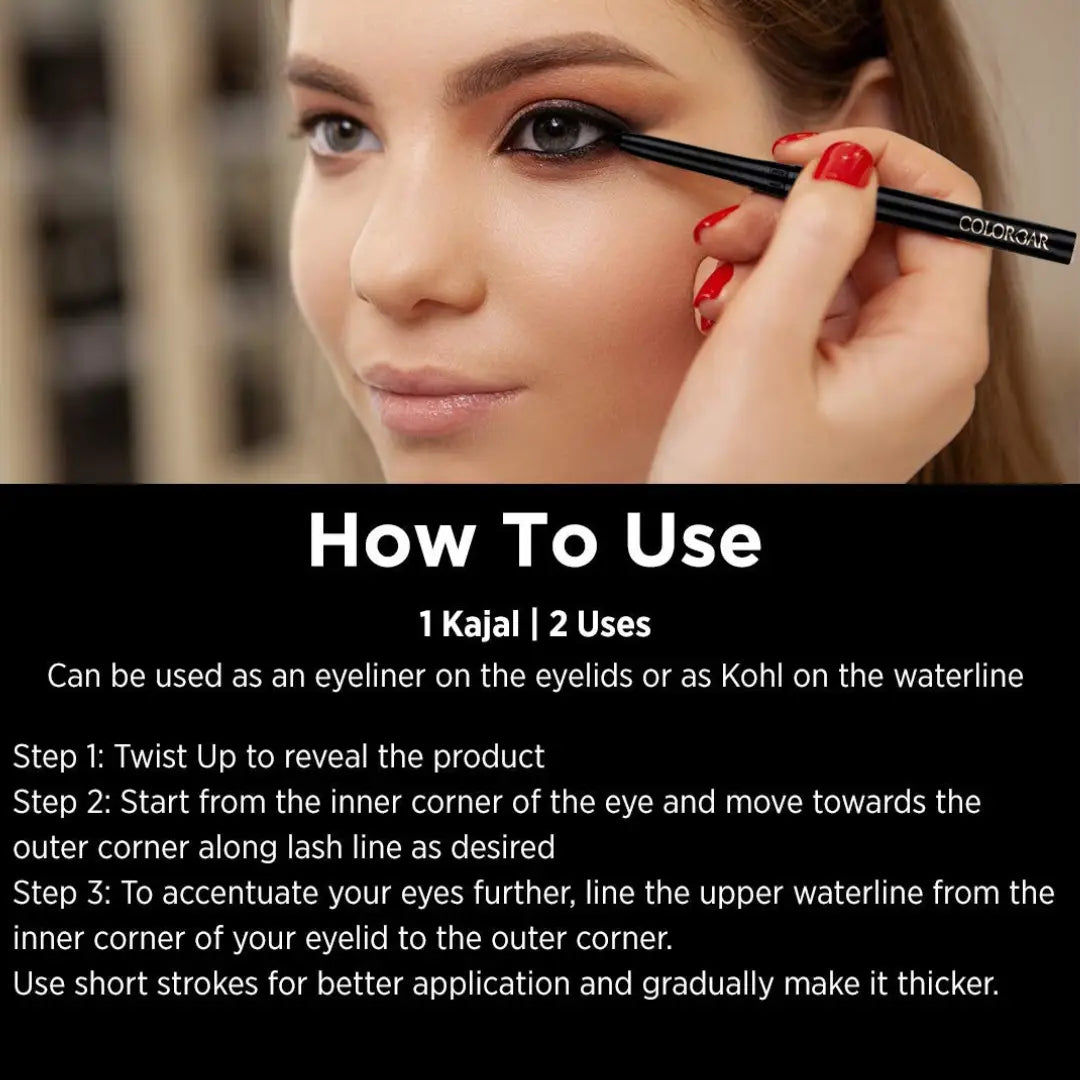 COLORBAR

How To Use

1 Kajal | 2 Uses

Can be used as an eyeliner on the eyelids or as Kohl on the waterline

Step 1: Twist Up to reveal the product
Step 2: Start from the inner corner of the eye and move towards the outer corner along lash line as desired
Step 3: To accentuate your eyes further, line the upper waterline from the inner corner of your eyelid to the outer corner.
Use short strokes for better application and gradually make it thicker.