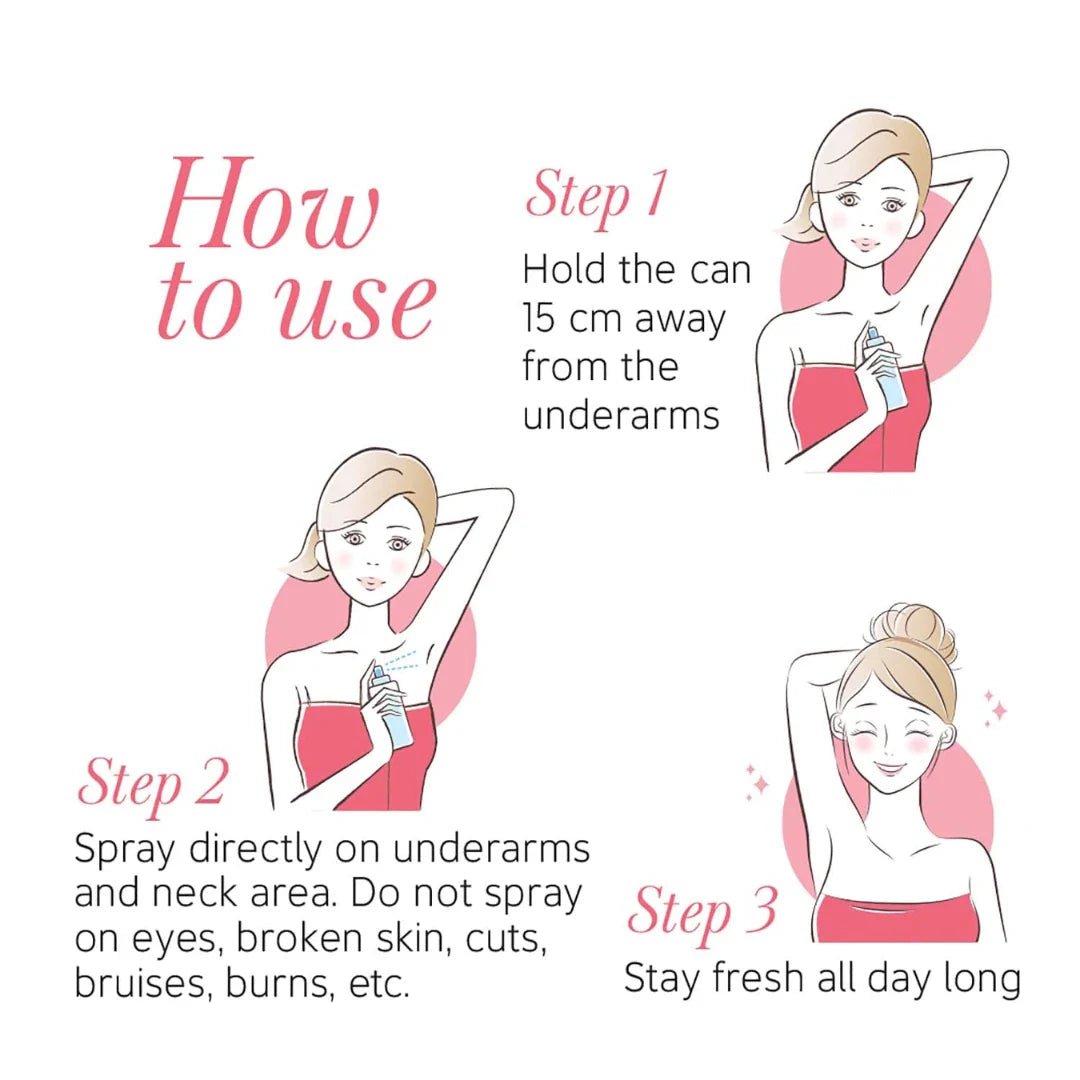 How to use

Step 1
Hold the can 15 cm away from the underarms

Step 2
Spray directly on underarms and neck area. Do not spray on eyes, broken skin, cuts, bruises, burns, etc.

Step 3
Stay fresh all day long